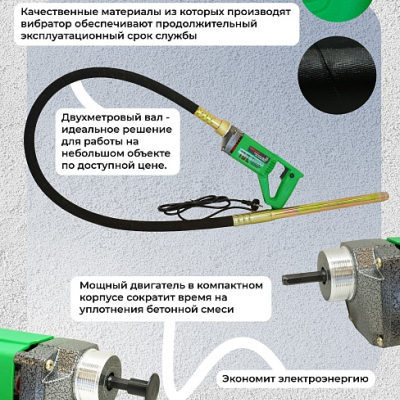 Качественные материалы из которых производят вибратор обеспечивают продолжительный эксплуатационный срок службы

Двухметровый вал - идеальное решение для работы на небольшом объекте по доступной цене.

Мощный двигатель в компактном корпусе сократит время на уплотнения бетонной смеси

Экономит электроэнергию